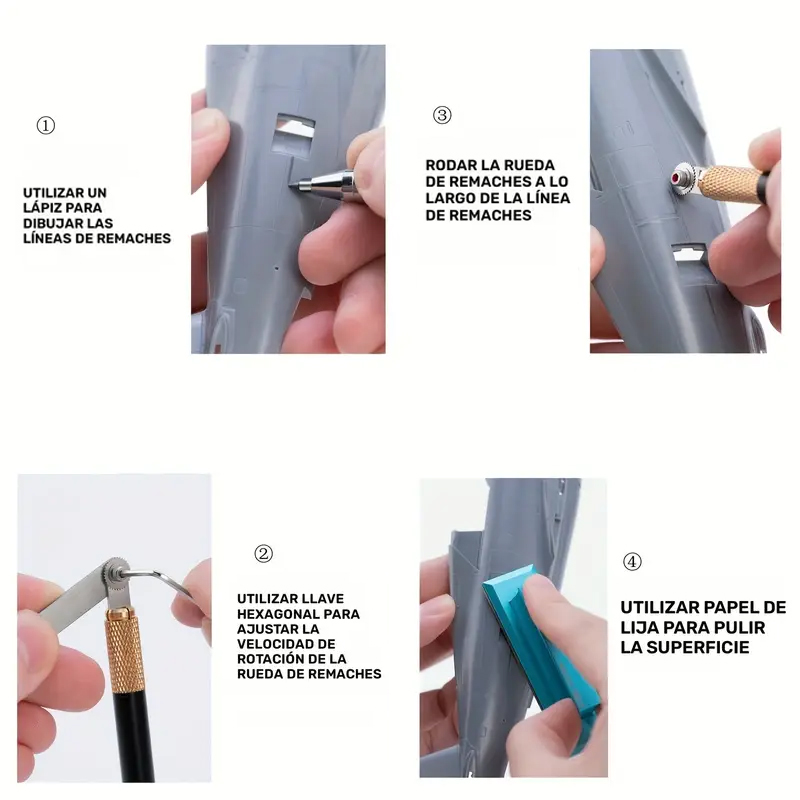 ①

UTILIZAR UN LÁPIZ PARA DIBUJAR LAS LÍNEAS DE REMACHES

③

RODAR LA RUEDA DE REMACHES A LO LARGO DE LA LÍNEA DE REMACHES

②

UTILIZAR LLAVE HEXAGONAL PARA AJUSTAR LA VELOCIDAD DE ROTACIÓN DE LA RUEDA DE REMACHES

④

UTILIZAR PAPEL DE LIJA PARA PULIR LA SUPERFICIE