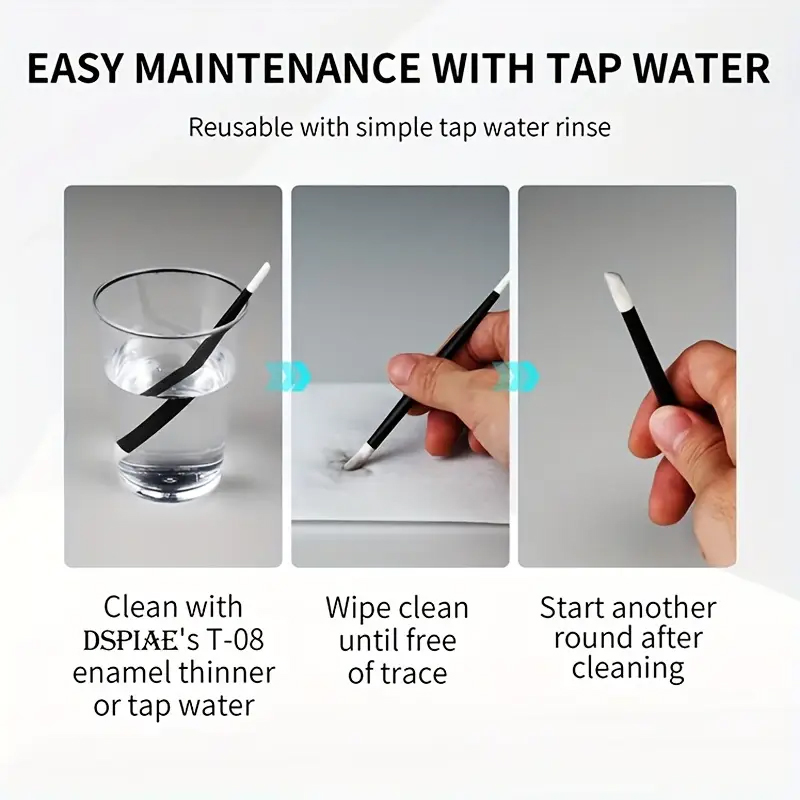 EASY MAINTENANCE WITH TAP WATER

Reusable with simple tap water rinse

Clean with DSPIAE's T-08 enamel thinner or tap water

Wipe clean until free of trace

Start another round after cleaning