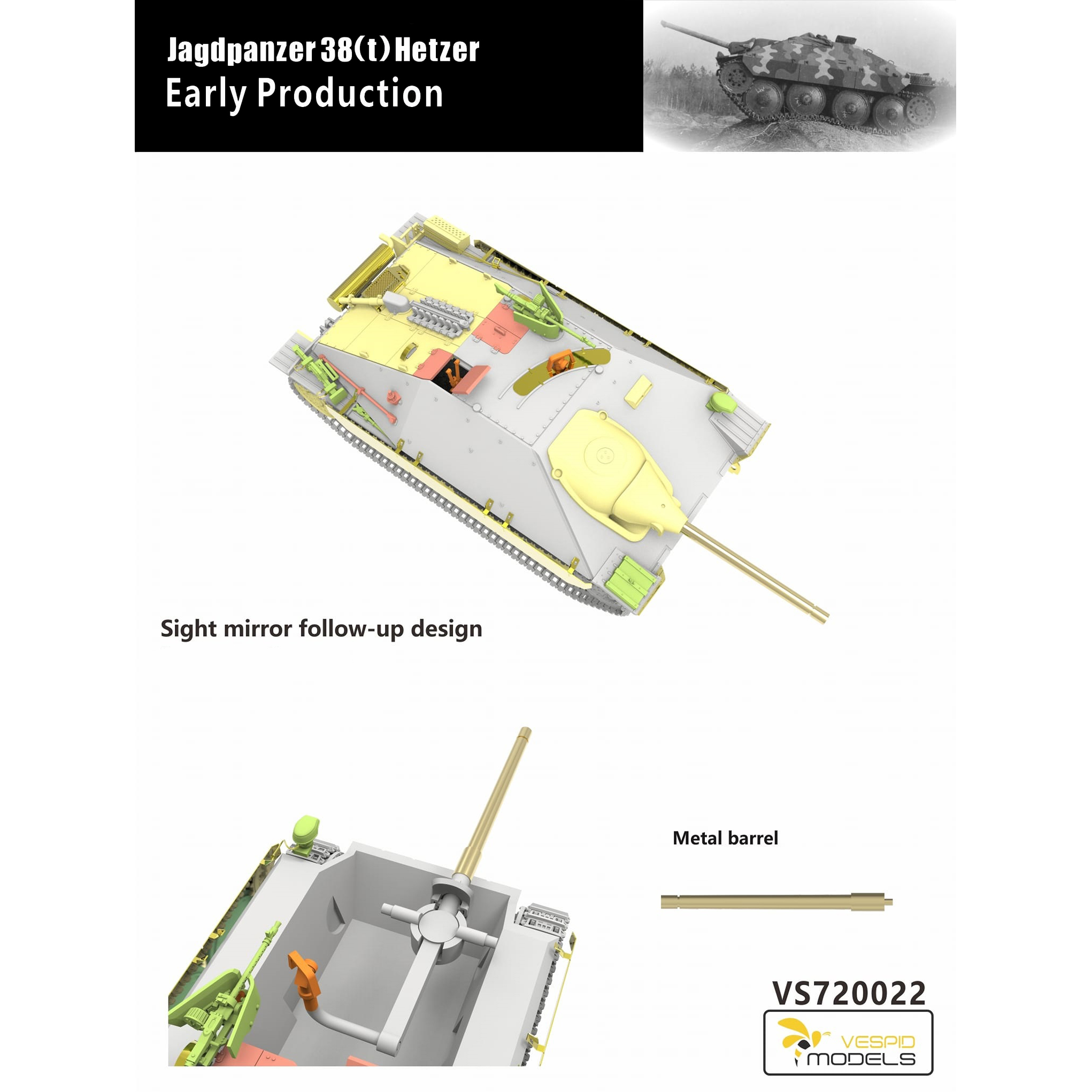 Jagdpanzer 38(t) Hetzer
Early Production

Sight mirror follow-up design

Metal barrel

VS720022

VESPID MODELS